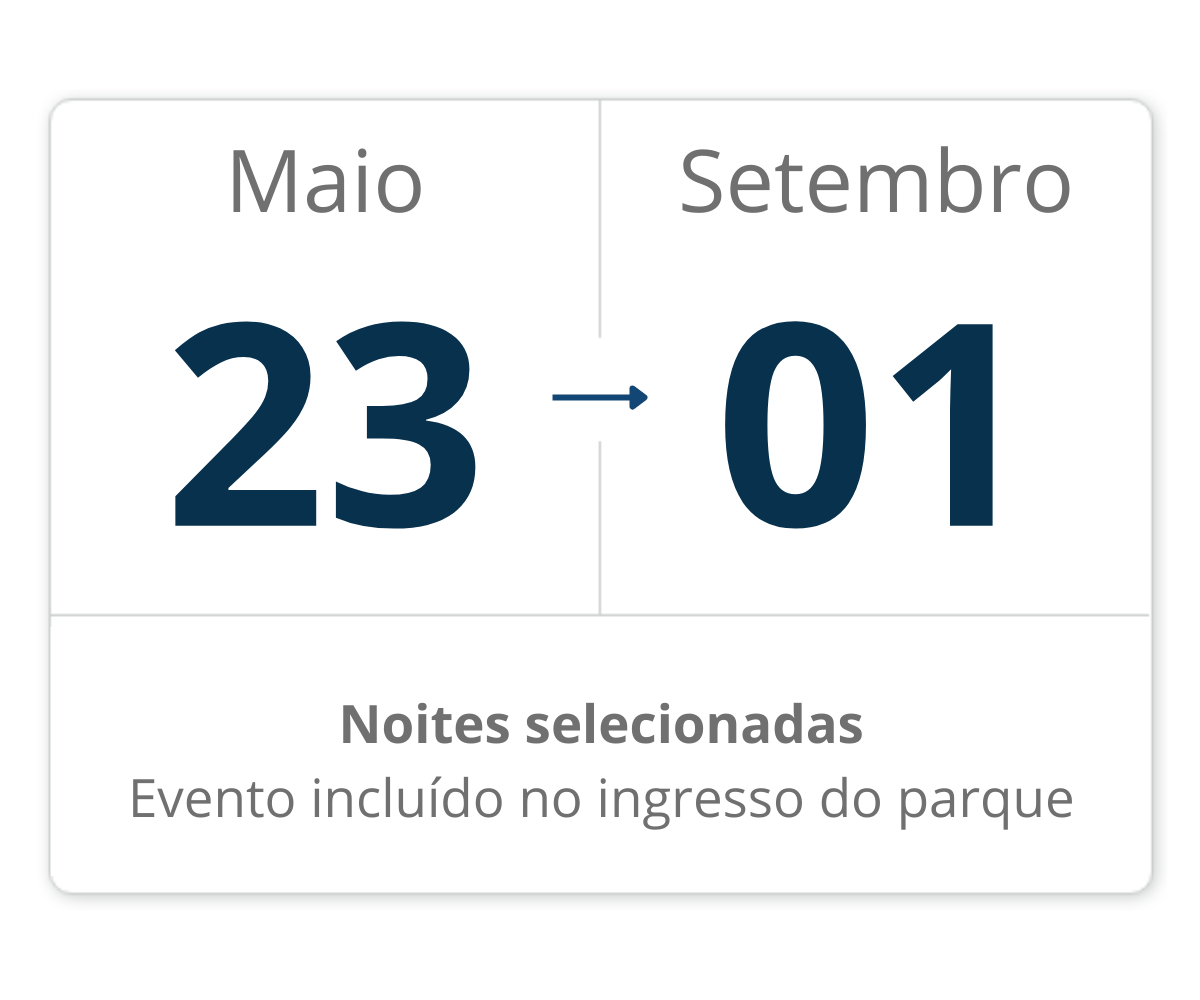 Maio
23

Setembro
01

Noites selecionadas
Evento incluído no ingresso do parque