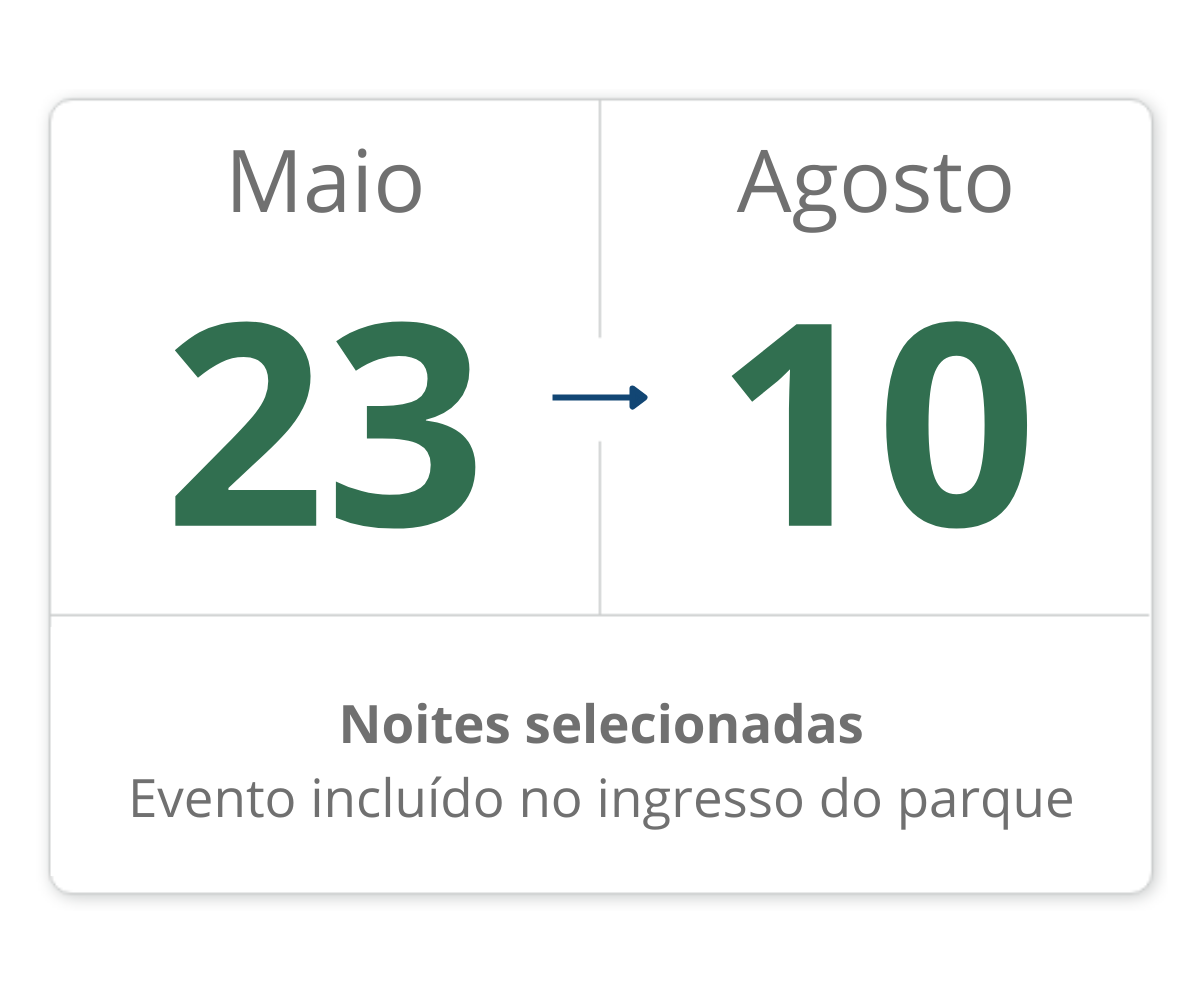 Maio
23

Agosto
10

Noites selecionadas
Evento incluído no ingresso do parque